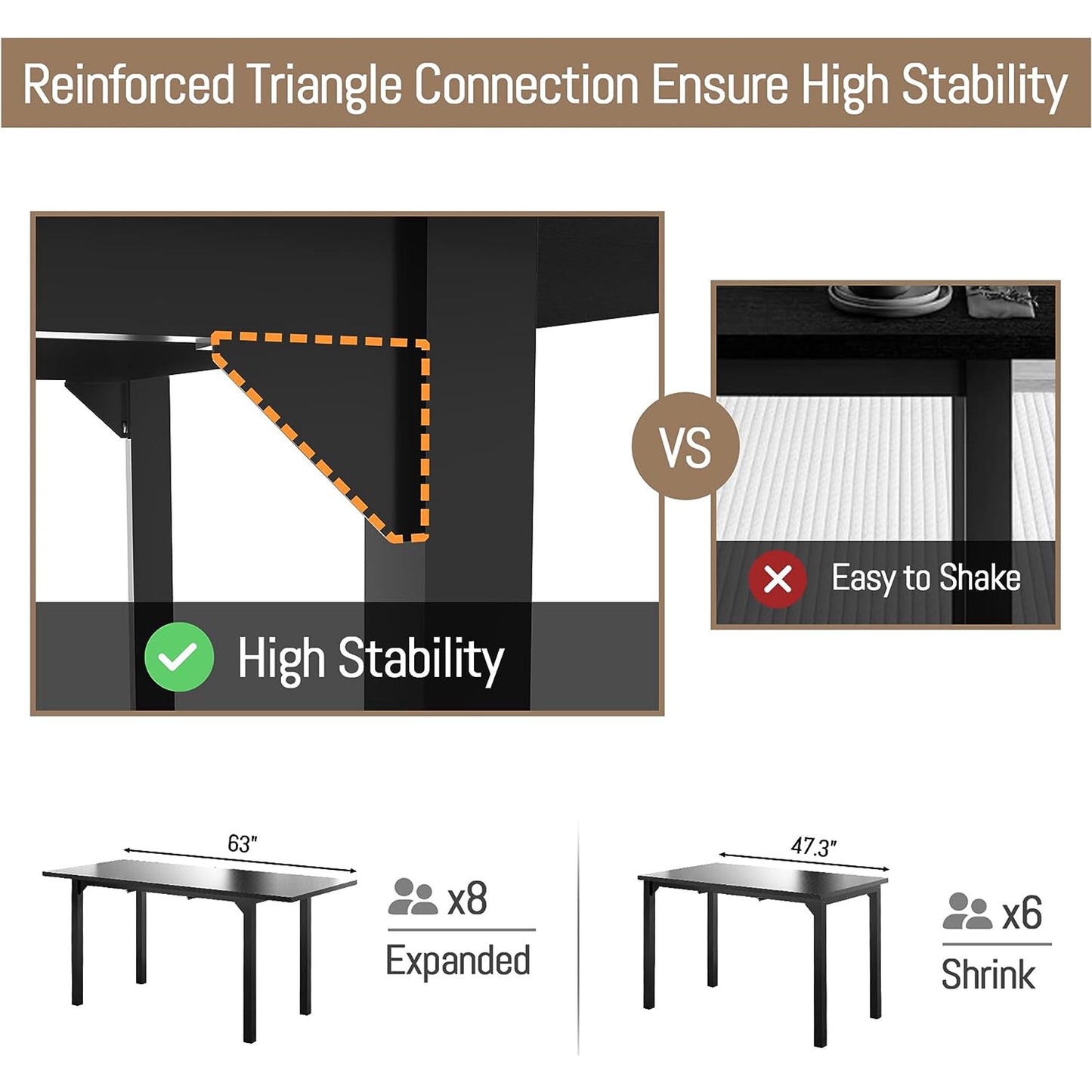 Reinforced Triangle Connection Ensure High Stability

High Stability

VS

Easy to Shake

63"

x8

Expanded

47.3"

x6

Shrink